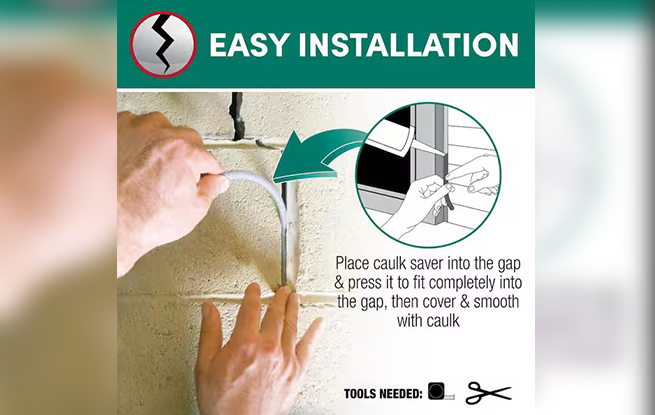 EASY INSTALLATION

Place caulk saver into the gap & press it to fit completely into the gap, then cover & smooth with caulk

TOOLS NEEDED: